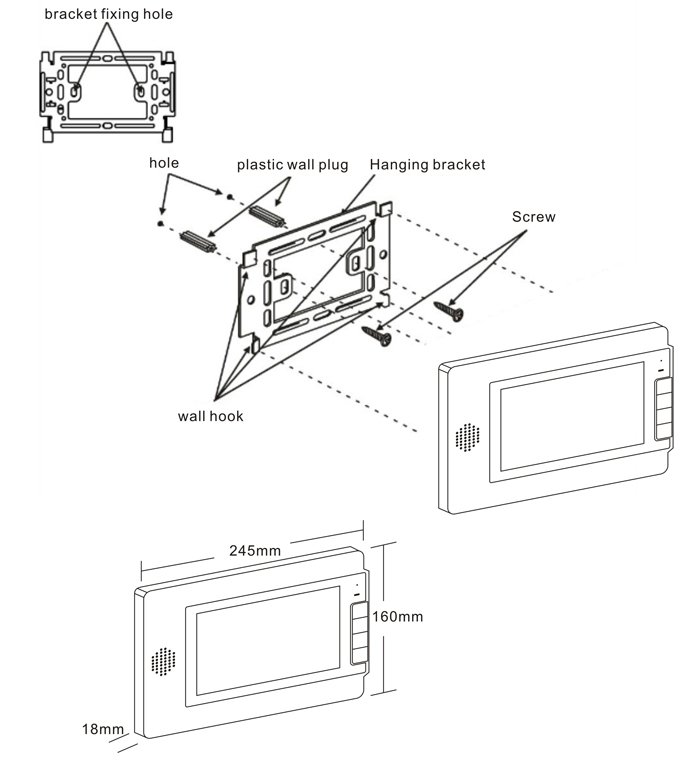 bracket fixing hole

hole
plastic wall plug
Hanging bracket
Screw
wall hook

245mm
160mm
18mm